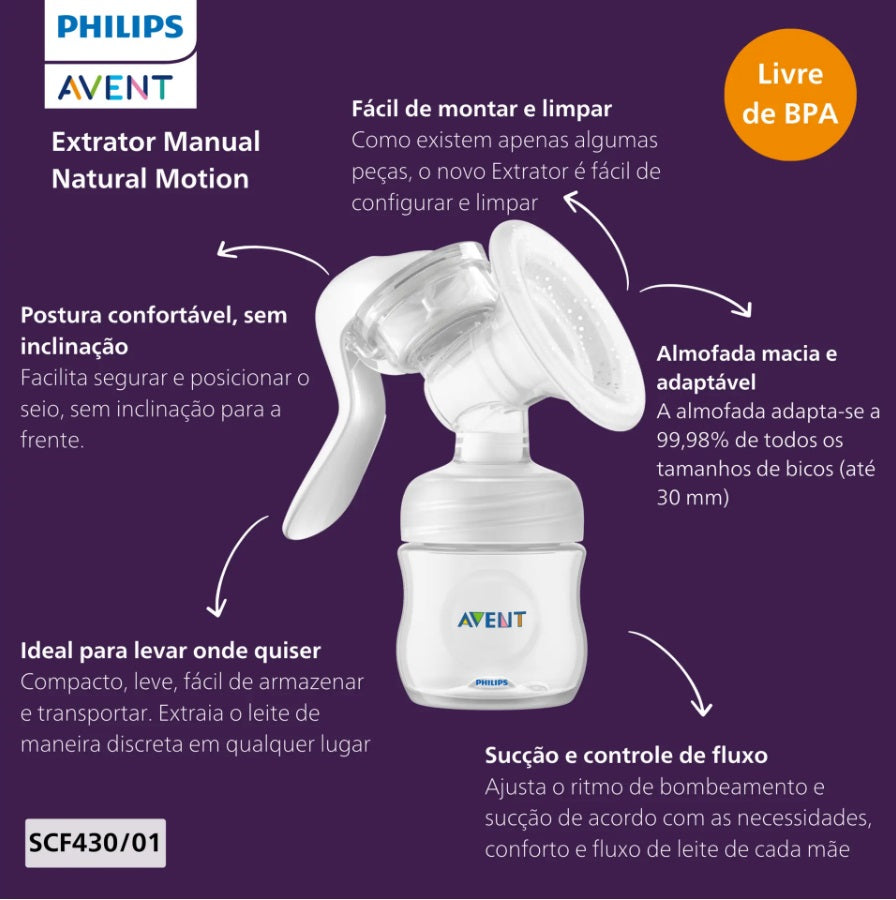 PHILIPS
AVENT

Extrator Manual Natural Motion

Livre de BPA

Fácil de montar e limpar
Como existem apenas algumas peças, o novo Extrator é fácil de configurar e limpar

Postura confortável, sem inclinação
Facilita segurar e posicionar o seio, sem inclinação para a frente.

Almofada macia e adaptável
A almofada adapta-se a 99,98% de todos os tamanhos de bicos (até 30 mm)

AVENT
PHILIPS

Ideal para levar onde quiser
Compacto, leve, fácil de armazenar e transportar. Extraia o leite de maneira discreta em qualquer lugar

Sucção e controle de fluxo
Ajusta o ritmo de bombeamento e sucção de acordo com as necessidades, conforto e fluxo de leite de cada mãe

SCF430/01